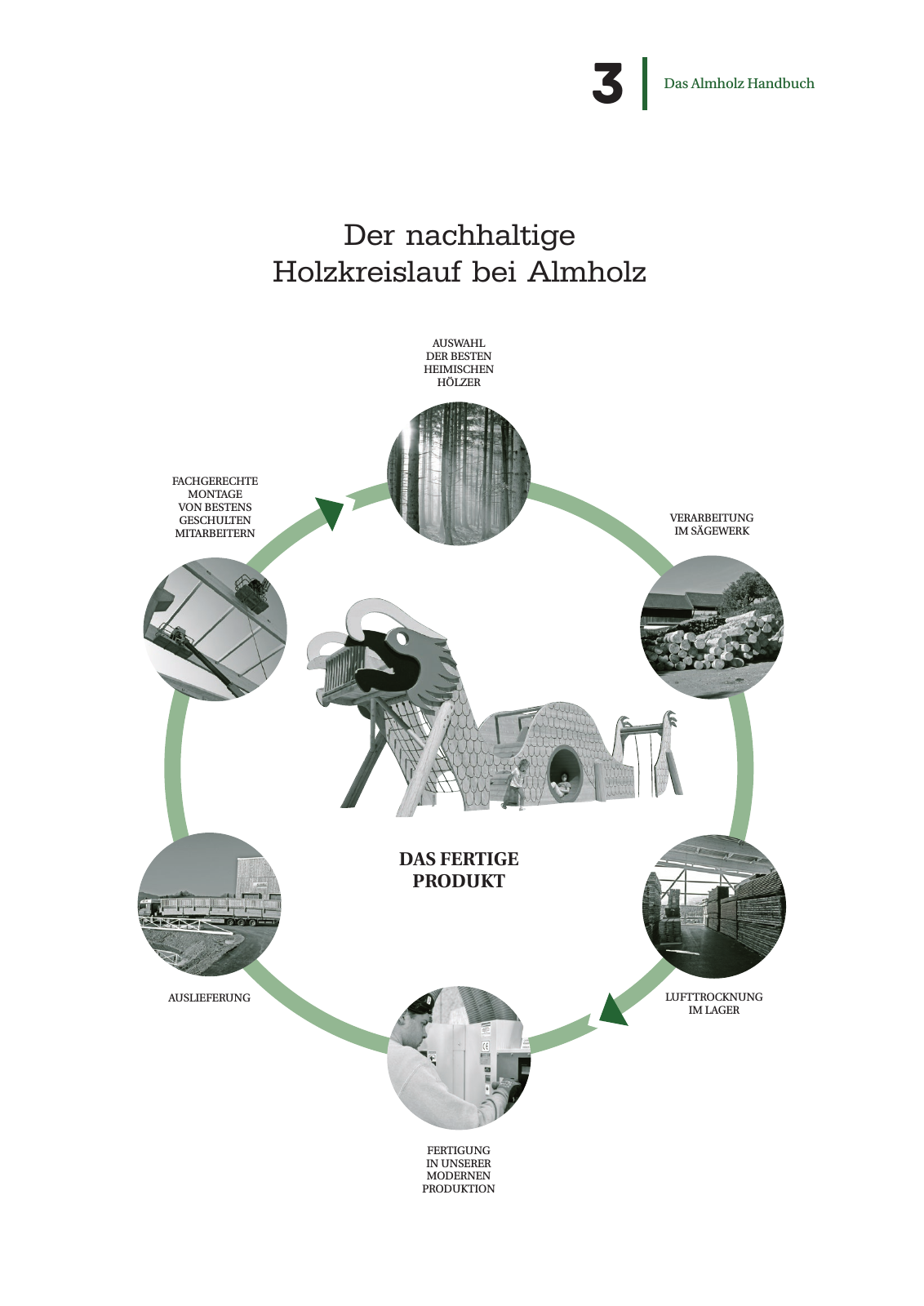 3 Das Almholz Handbuch

Der nachhaltige Holzkreislauf bei Almholz

AUSWAHL DER BESTEN HEIMISCHEN HÖLZER

VERARBEITUNG IM SÄGEWERK

LUFTTROCKNUNG IM LAGER

FERTIGUNG IN UNSERER MODERNEN PRODUKTION

AUSLIEFERUNG

FACHGERECHTE MONTAGE VON BESTENS GESCHULTEN MITARBEITERN

DAS FERTIGE PRODUKT